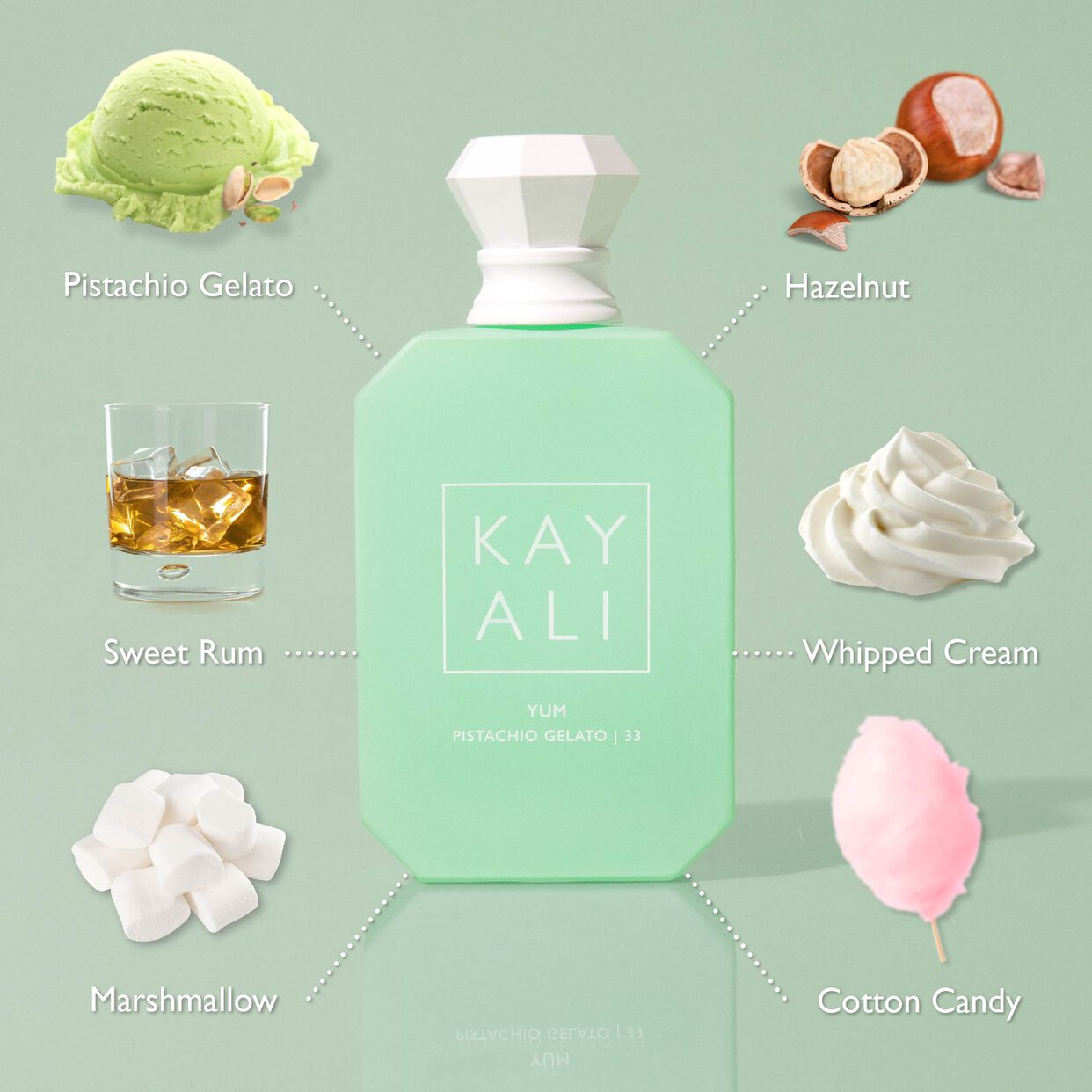 Pistachio Gelato

Hazelnut

KAY
ALI

YUM
PISTACHIO GELATO | 33

Sweet Rum

Whipped Cream

Marshmallow

Cotton Candy