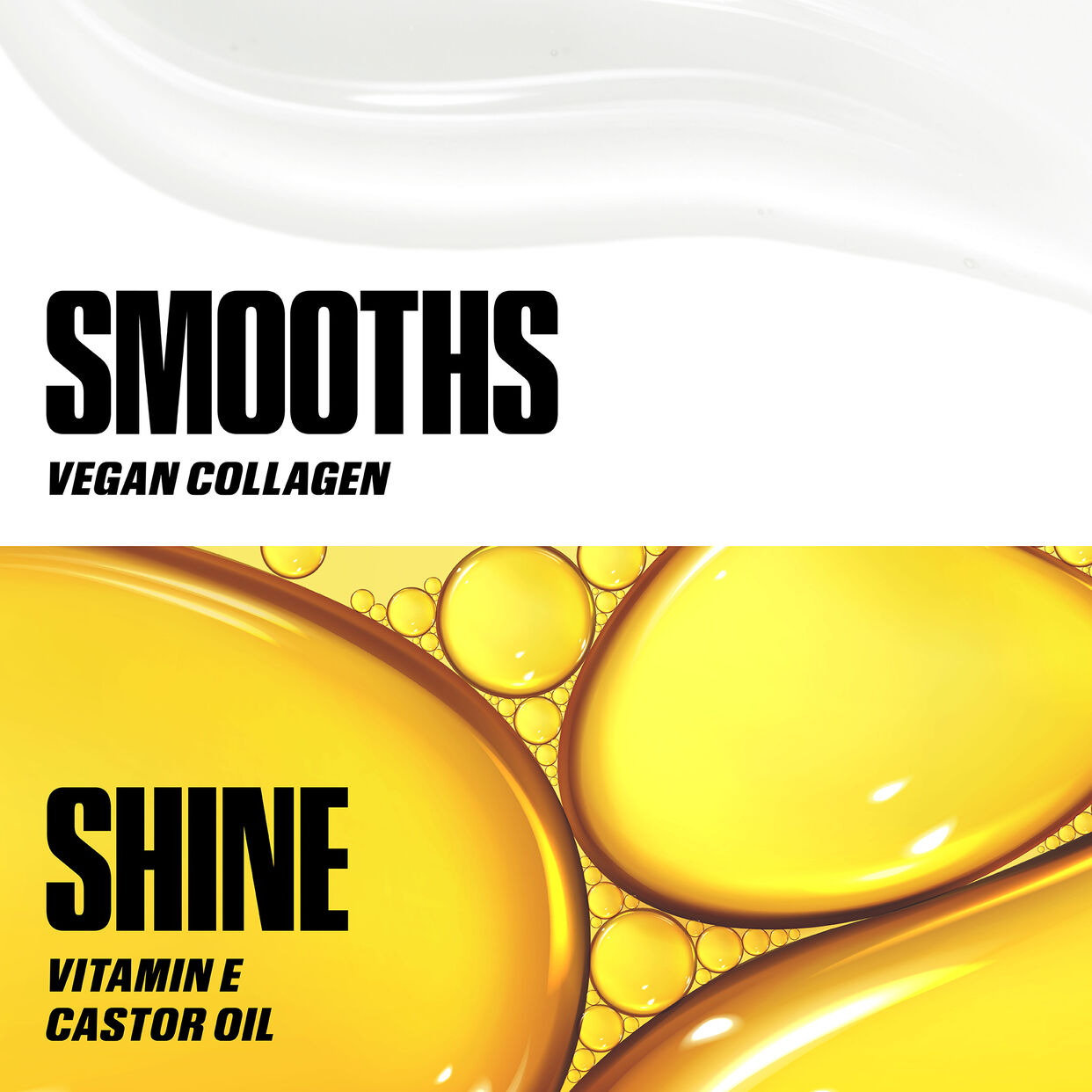 SMOOTHS
VEGAN COLLAGEN

SHINE
VITAMIN E
CASTOR OIL