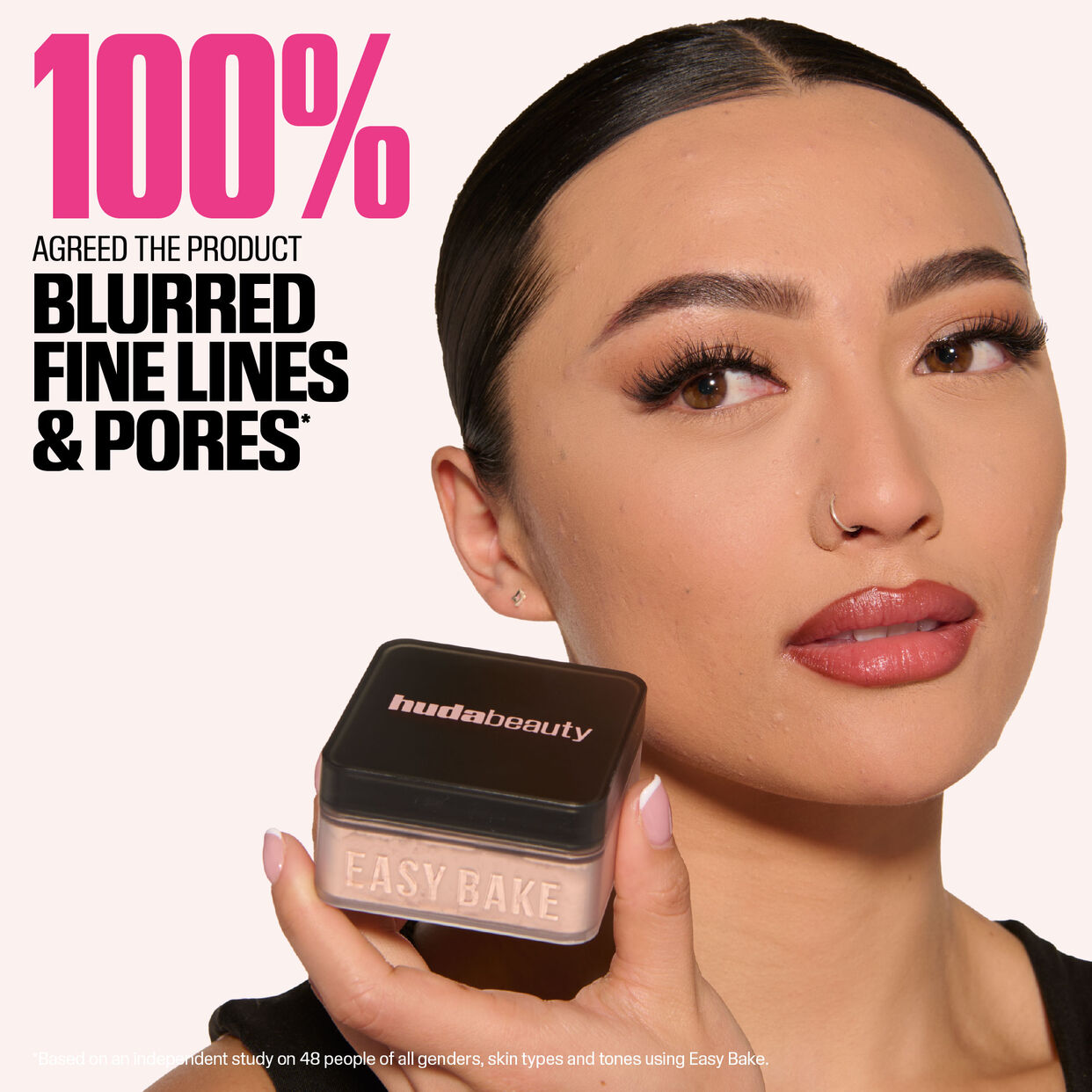 100%
AGREED THE PRODUCT
BLURRED FINE LINES & PORES*

hudabeauty

EASY BAKE

*Based on an independent study on 48 people of all genders, skin types and tones using Easy Bake.